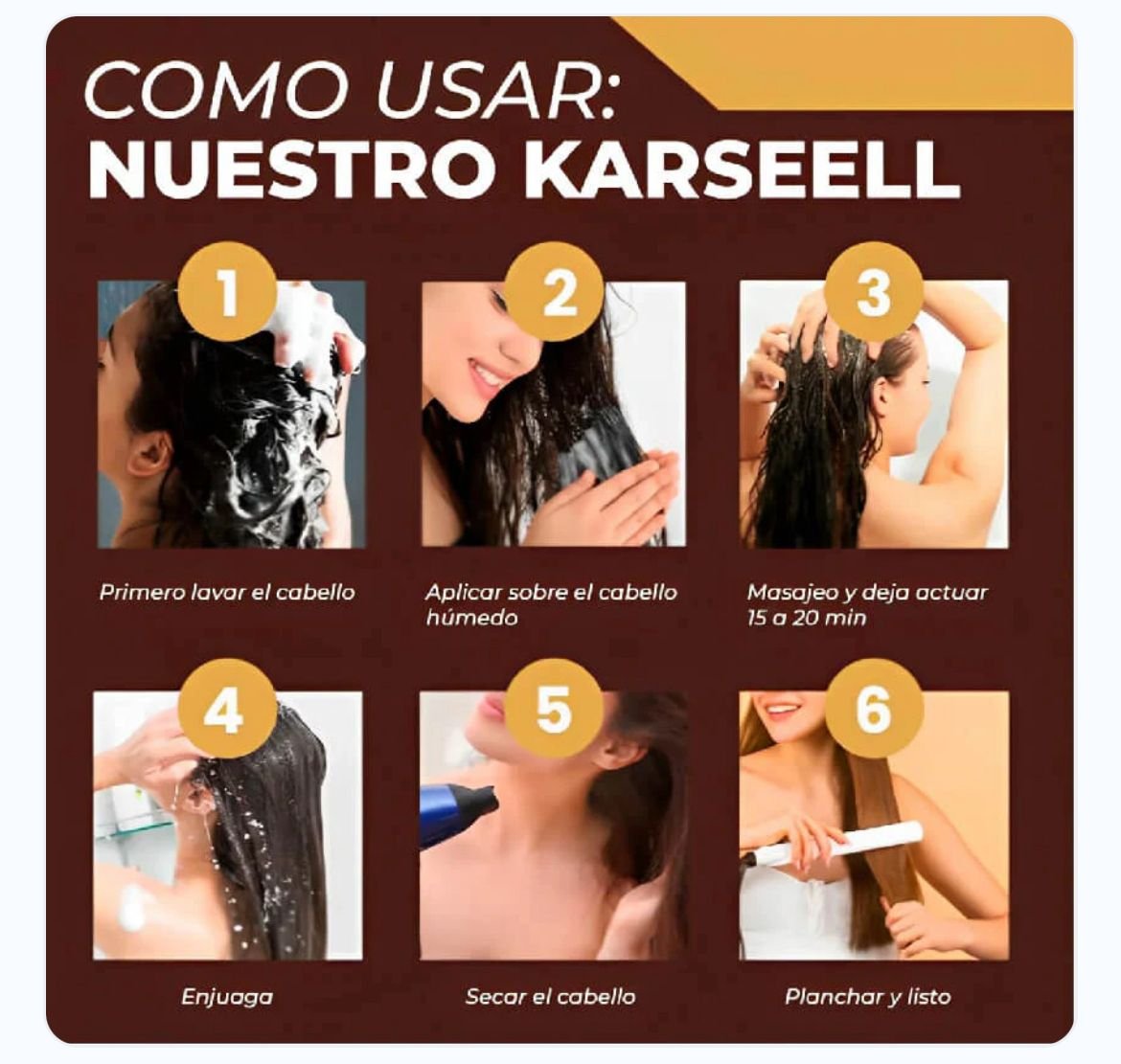 COMO USAR:
NUESTRO KARSEELL

1

Primero lavar el cabello

2

Aplicar sobre el cabello húmedo

3

Masajeo y deja actuar 15 a 20 min

4

Enjuaga

5

Secar el cabello

6

Planchar y listo